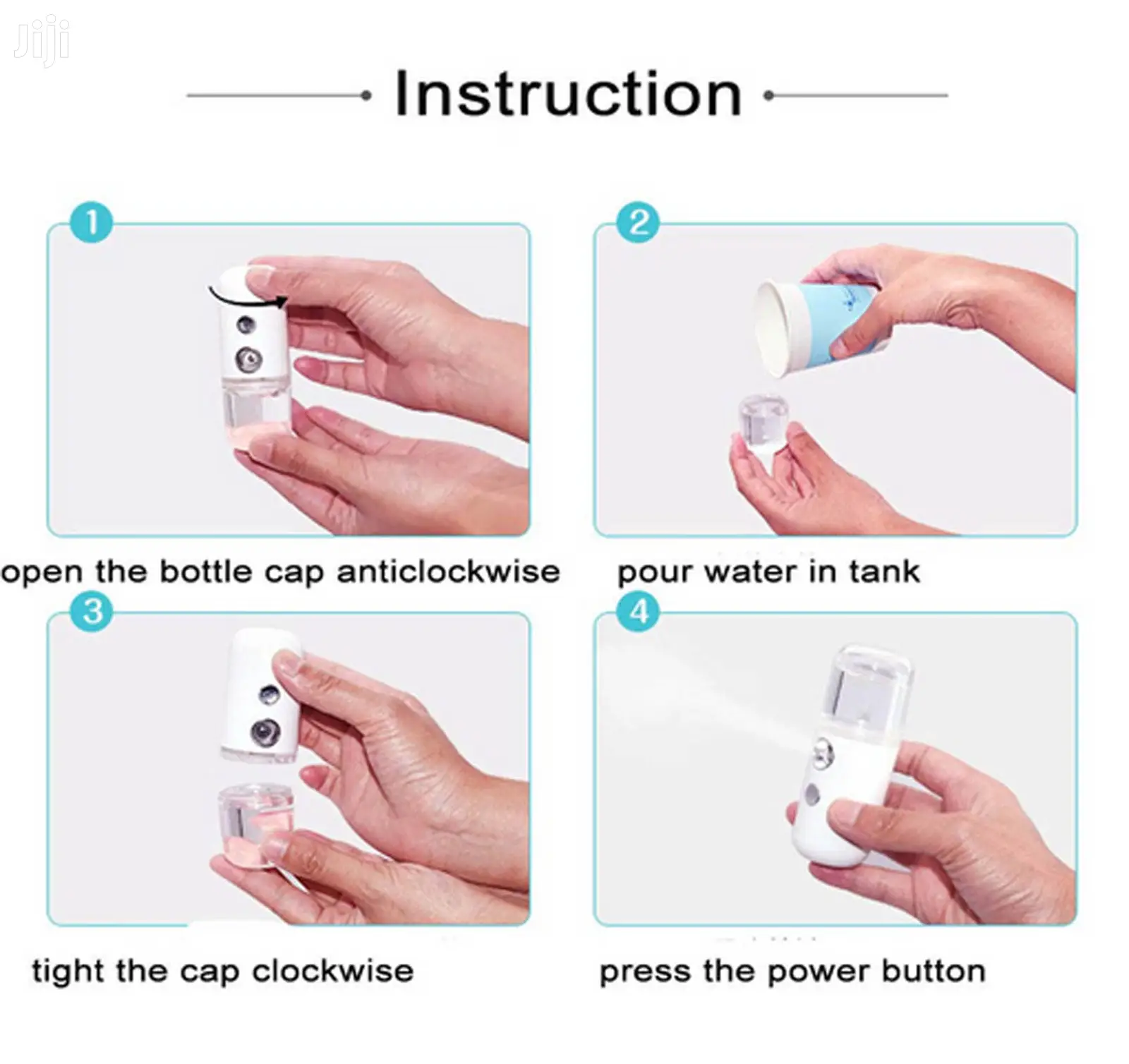 Jiji

Instruction

1

open the bottle cap anticlockwise

2

pour water in tank

3

tight the cap clockwise

4

press the power button