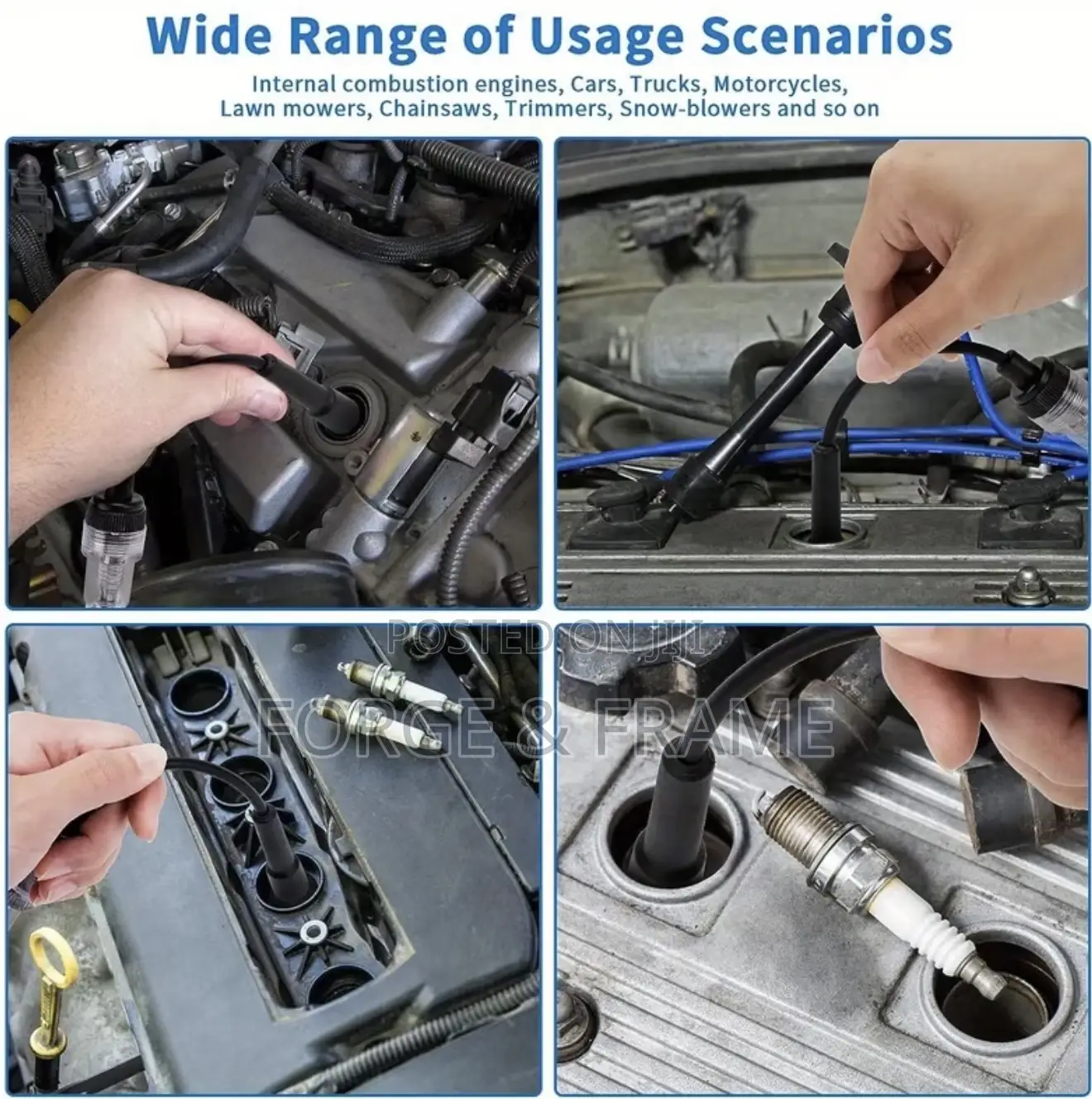 Wide Range of Usage Scenarios

Internal combustion engines, Cars, Trucks, Motorcycles, Lawn mowers, Chainsaws, Trimmers, Snow-blowers and so on

POSTED ON JIJI
FORGE & FRAME