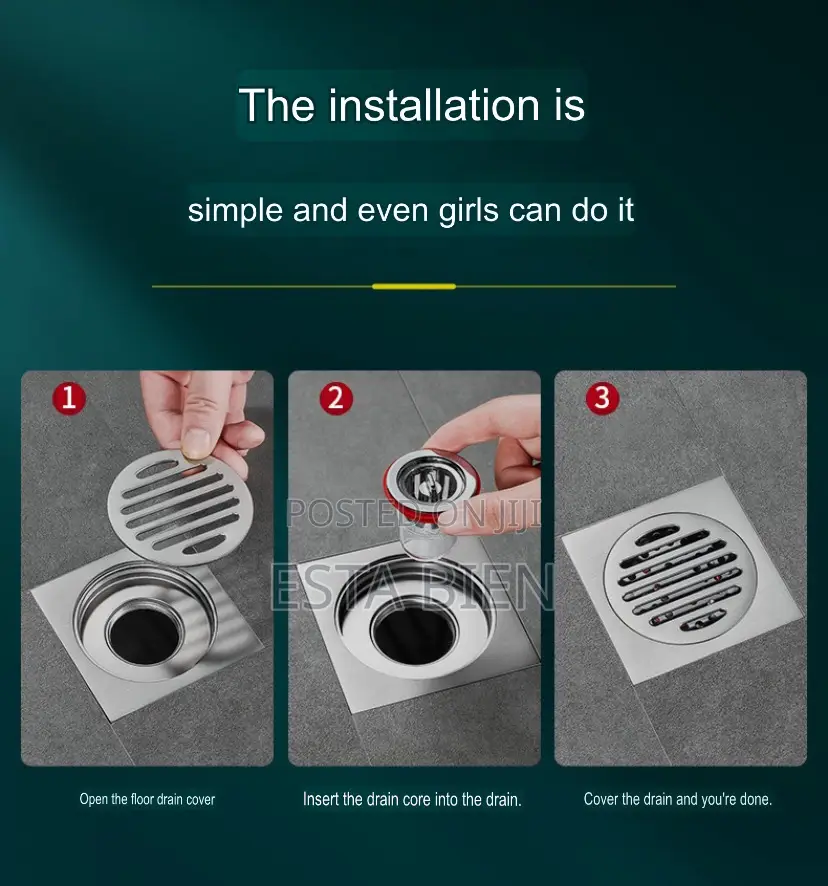 The installation is

simple and even girls can do it

1

2

3

POSTED ON JIJI
ESTA BIEN

Open the floor drain cover

Insert the drain core into the drain.

Cover the drain and you're done.