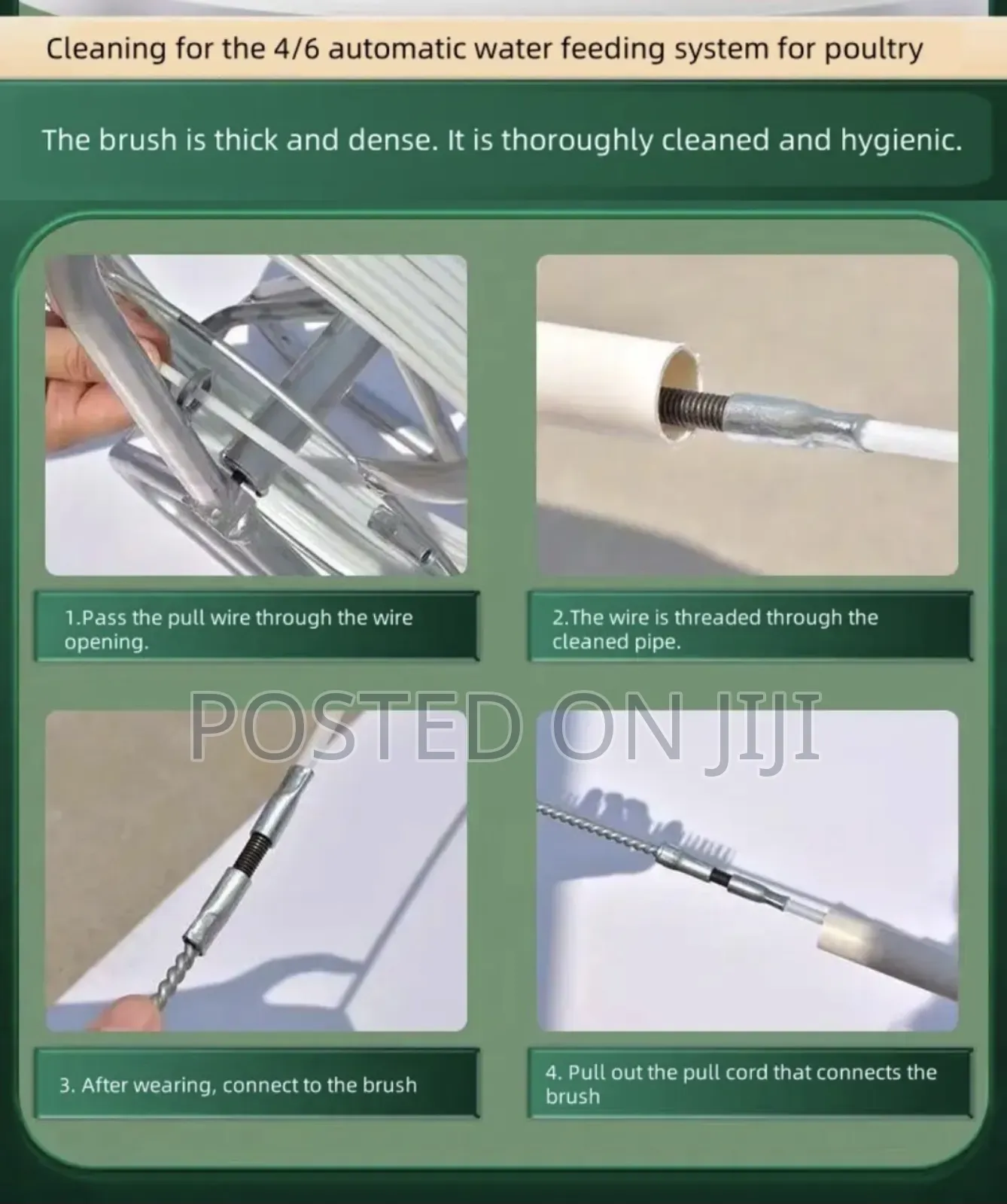 Cleaning for the 4/6 automatic water feeding system for poultry

The brush is thick and dense. It is thoroughly cleaned and hygienic.

1.Pass the pull wire through the wire opening.

2.The wire is threaded through the cleaned pipe.

POSTED ON JIJI

3. After wearing, connect to the brush

4. Pull out the pull cord that connects the brush