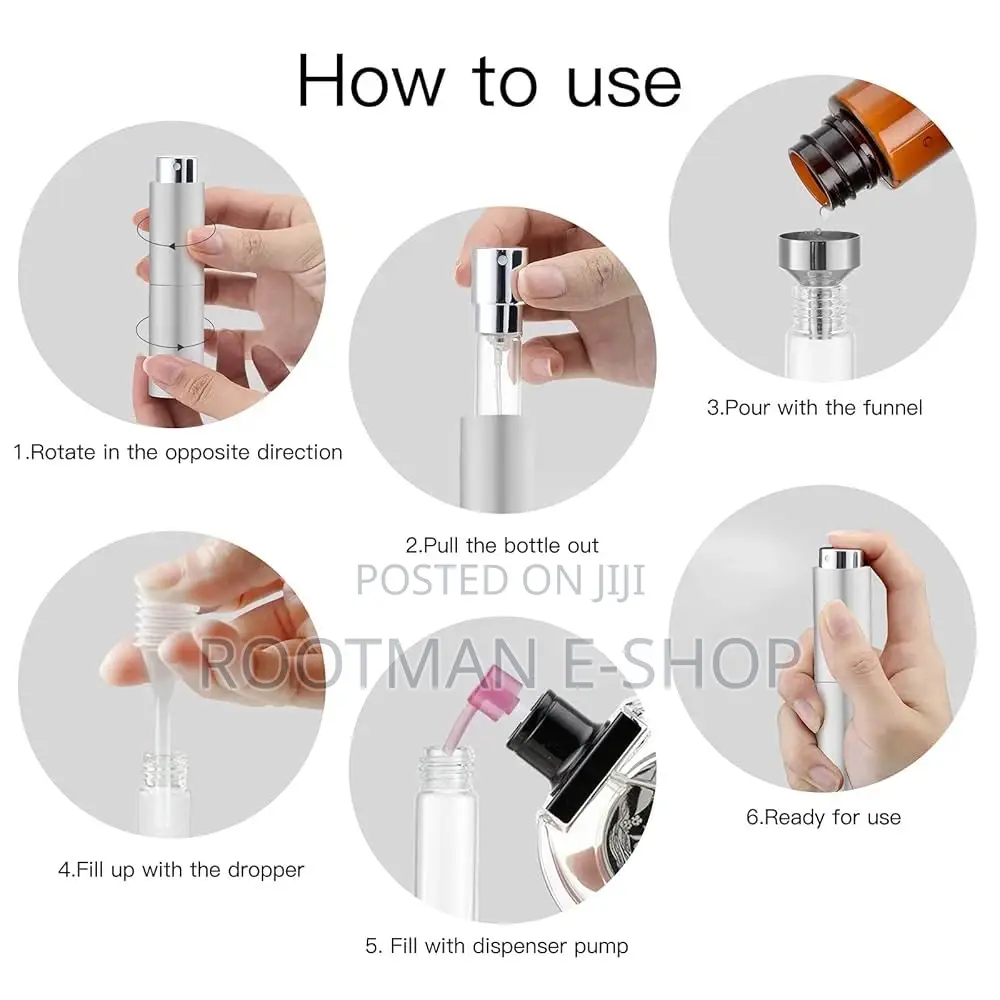 How to use

1.Rotate in the opposite direction

2.Pull the bottle out

3.Pour with the funnel

POSTED ON JIJI

ROOTMAN E-SHOP

4.Fill up with the dropper

5. Fill with dispenser pump

6.Ready for use