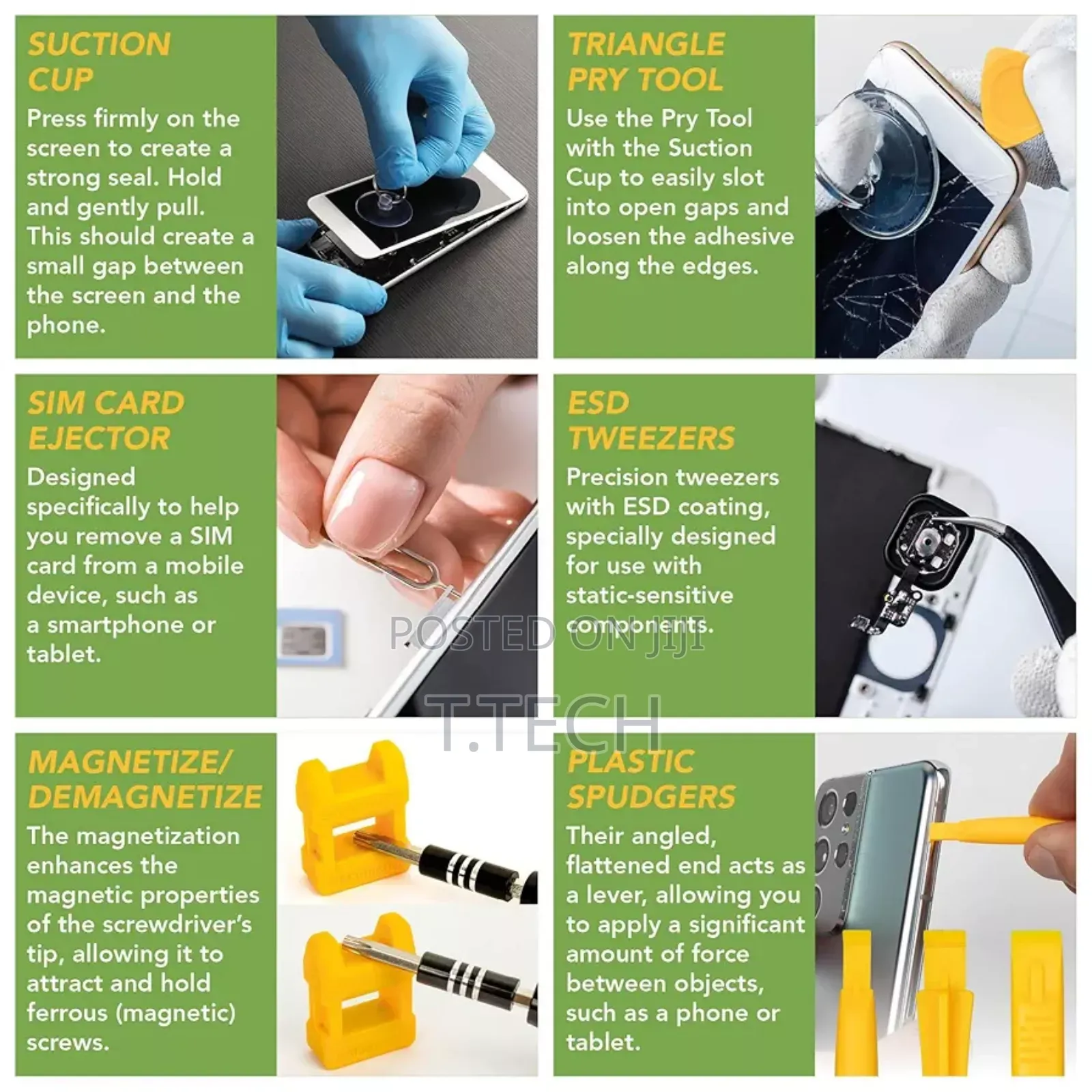 SUCTION CUP

Press firmly on the screen to create a strong seal. Hold and gently pull. This should create a small gap between the screen and the phone.

TRIANGLE PRY TOOL

Use the Pry Tool with the Suction Cup to easily slot into open gaps and loosen the adhesive along the edges.

SIM CARD EJECTOR

Designed specifically to help you remove a SIM card from a mobile device, such as a smartphone or tablet.

ESD TWEEZERS

Precision tweezers with ESD coating, specially designed for use with static-sensitive components.

POSTED ON JIJI

T.TECH

MAGNETIZE/ DEMAGNETIZE

The magnetization enhances the magnetic properties of the screwdriver's tip, allowing it to attract and hold ferrous (magnetic) screws.

PLASTIC SPUDGERS

Their angled, flattened end acts as a lever, allowing you to apply a significant amount of force between objects, such as a phone or tablet.