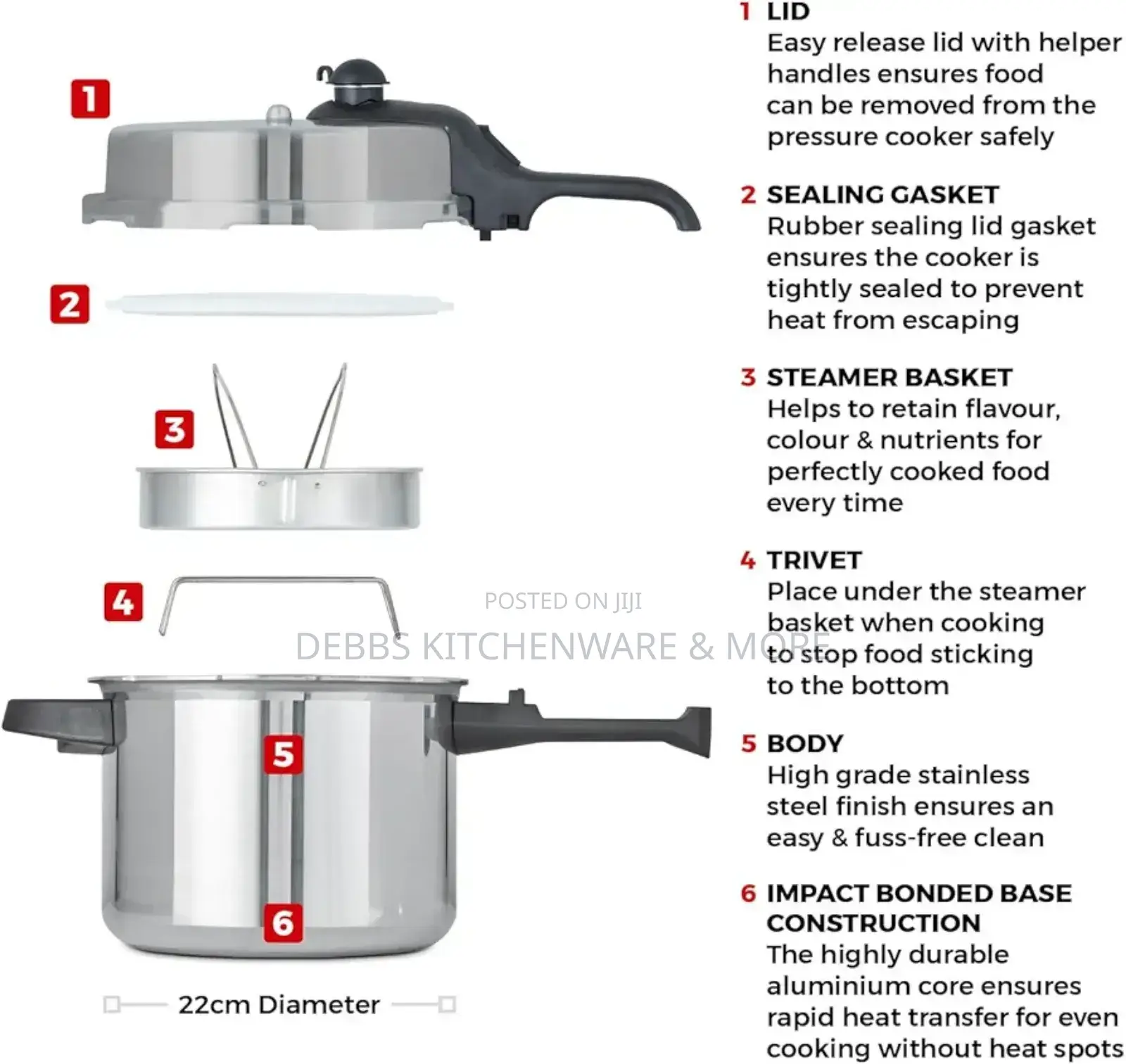 1

2

3

4

5

6

22cm Diameter

POSTED ON JIJI

DEBBS KITCHENWARE & MORE

1 LID
Easy release lid with helper handles ensures food can be removed from the pressure cooker safely

2 SEALING GASKET
Rubber sealing lid gasket ensures the cooker is tightly sealed to prevent heat from escaping

3 STEAMER BASKET
Helps to retain flavour, colour & nutrients for perfectly cooked food every time

4 TRIVET
Place under the steamer basket when cooking to stop food sticking to the bottom

5 BODY
High grade stainless steel finish ensures an easy & fuss-free clean

6 IMPACT BONDED BASE CONSTRUCTION
The highly durable aluminium core ensures rapid heat transfer for even cooking without heat spots