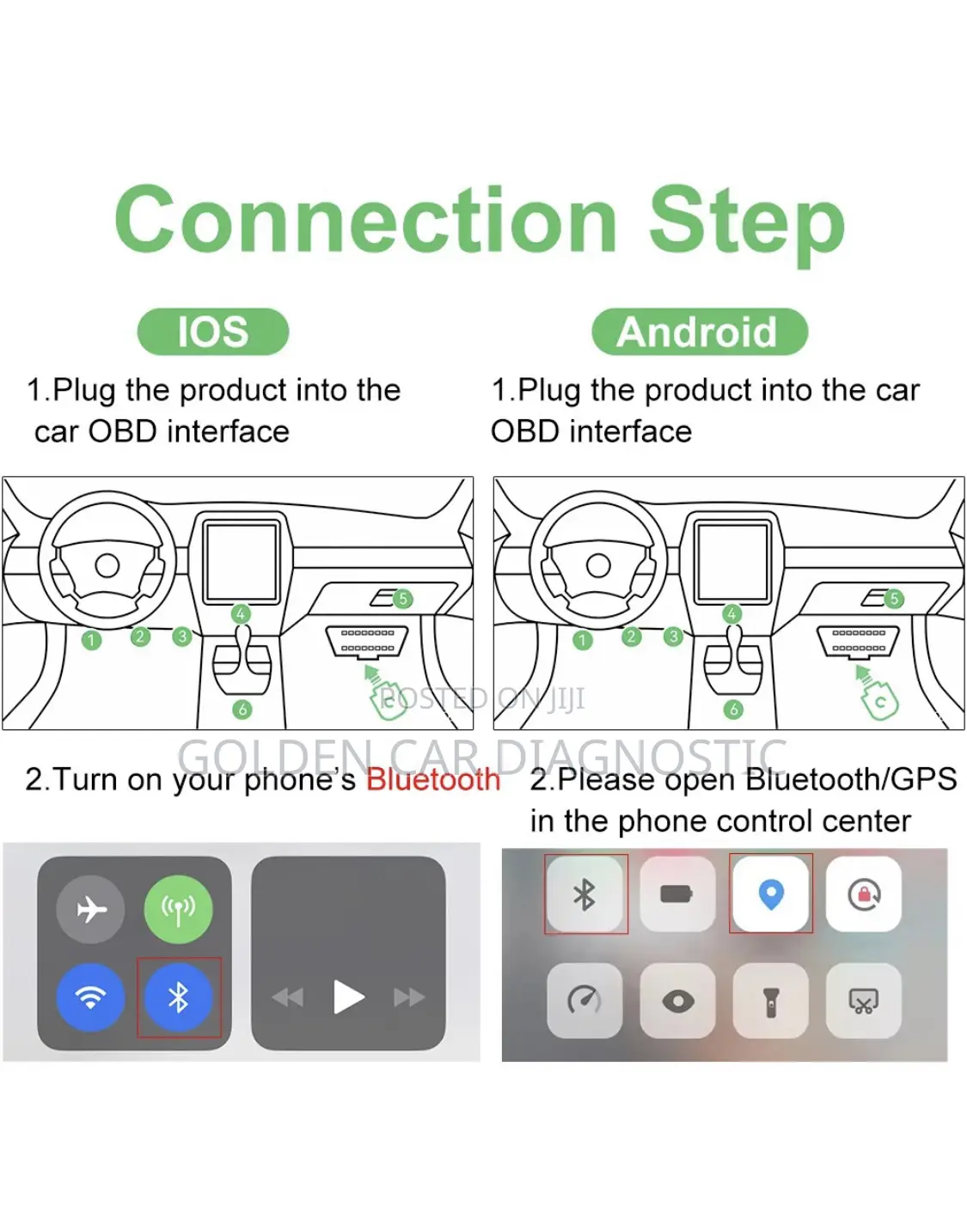 Connection Step

IOS

1.Plug the product into the car OBD interface

1 2 3 4 5 6

2.Turn on your phone's Bluetooth

Android

1.Plug the product into the car OBD interface

1 2 3 4 5 6

2.Please open Bluetooth/GPS in the phone control center

POSTED ON JIJI

GOLDEN CAR DIAGNOSTIC