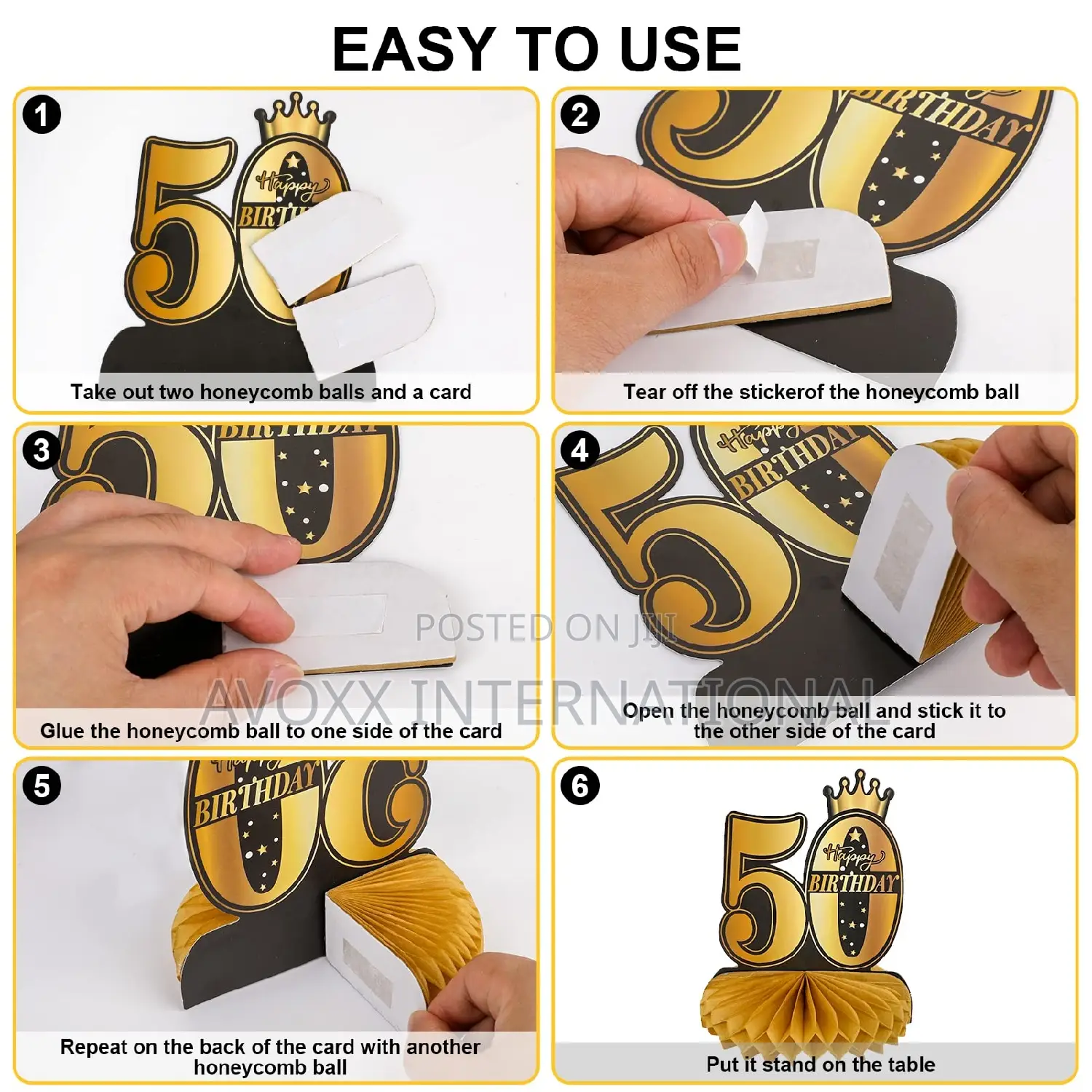 EASY TO USE

1

50 Happy BIRTH

Take out two honeycomb balls and a card

2

BIRTHDAY

Tear off the stickerof the honeycomb ball

3

BIRTHDAY

Glue the honeycomb ball to one side of the card

4

50 Happy BIRTHDAY

Open the honeycomb ball and stick it to the other side of the card

POSTED ON JIJI

AVOXX INTERNATIONAL

5

BIRTHDAY

Repeat on the back of the card with another honeycomb ball

6

50 Happy BIRTHDAY

Put it stand on the table